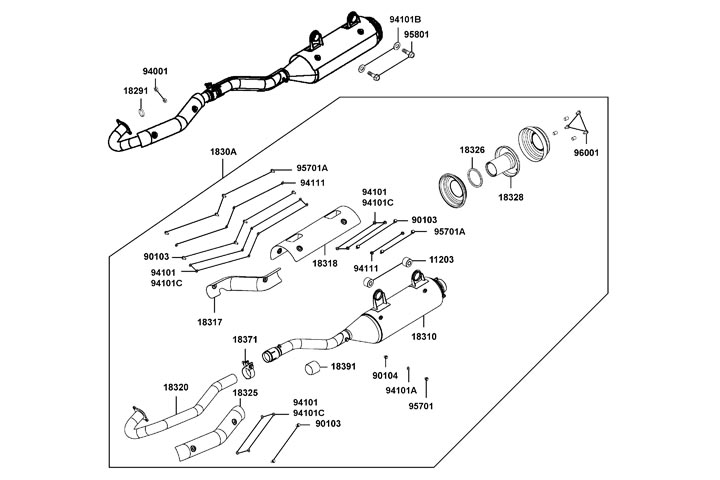 94101B
95801
94001
18291
1830A
95701A
94111
18326
96001
18328
94101
94101C
90103
95701A
90103
94101
94101C
18318
94111
11203
18317
18310
18371
18391
90104
94101A
95701
18320
18325
94101
94101C
90103